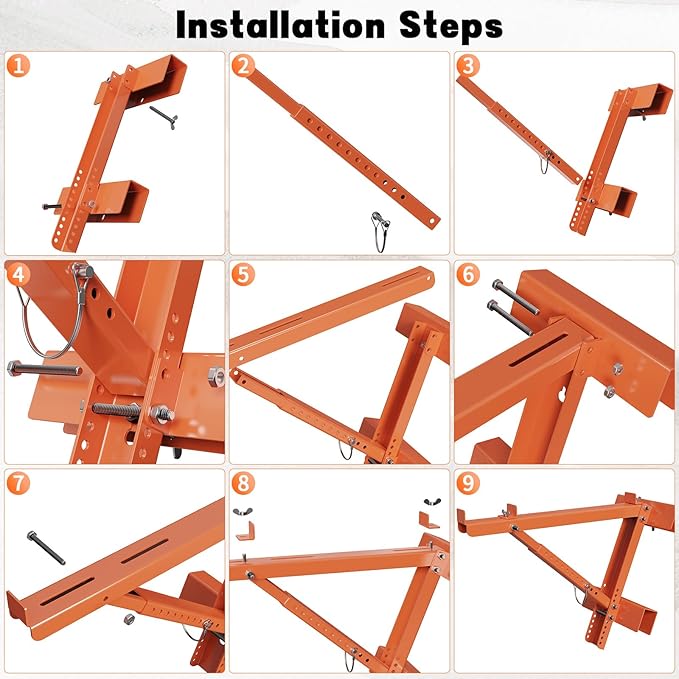 Installation Steps

1

2

3

4

5

6

7

8

9