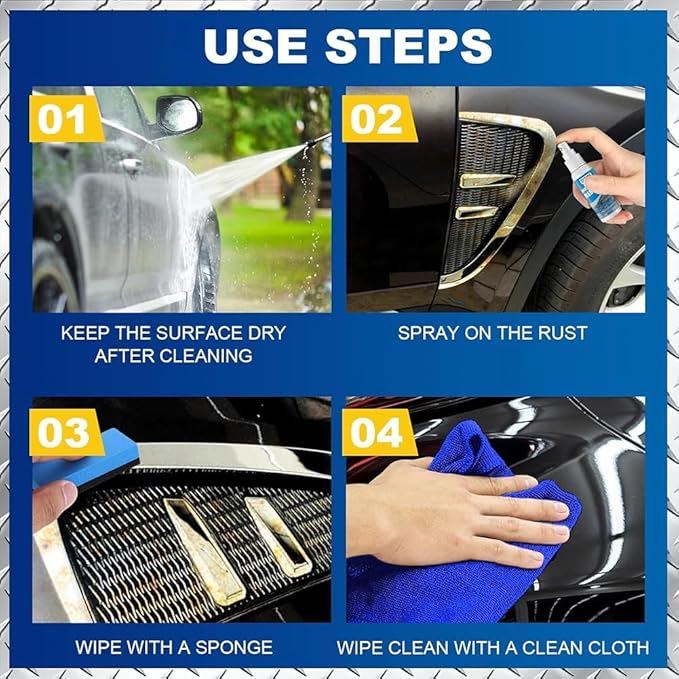 USE STEPS

01

KEEP THE SURFACE DRY AFTER CLEANING

02

SPRAY ON THE RUST

03

WIPE WITH A SPONGE

04

WIPE CLEAN WITH A CLEAN CLOTH