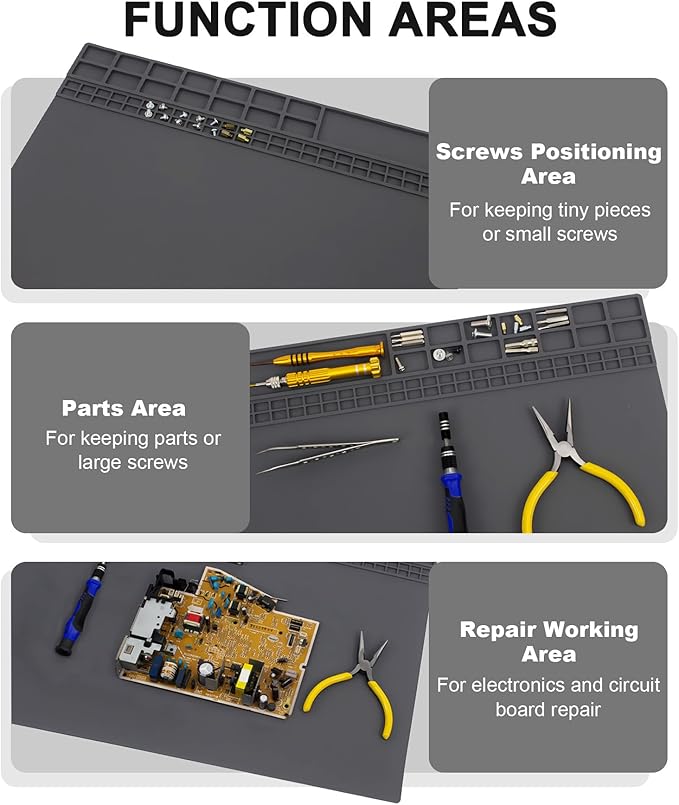 FUNCTION AREAS

Screws Positioning Area
For keeping tiny pieces or small screws

Parts Area
For keeping parts or large screws

Repair Working Area
For electronics and circuit board repair