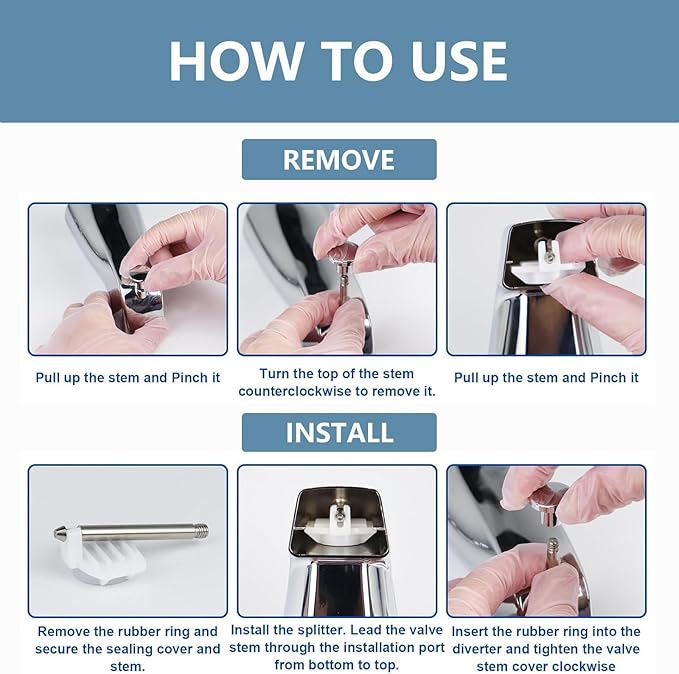 HOW TO USE

REMOVE

Pull up the stem and Pinch it

Turn the top of the stem counterclockwise to remove it.

Pull up the stem and Pinch it

INSTALL

Remove the rubber ring and secure the sealing cover and stem.

Install the splitter. Lead the valve stem through the installation port from bottom to top.

Insert the rubber ring into the diverter and tighten the valve stem cover clockwise