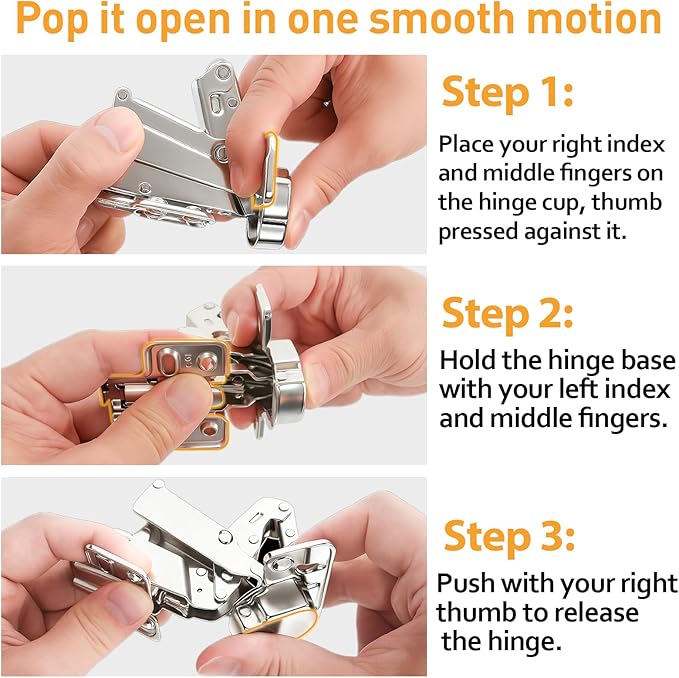 Pop it open in one smooth motion

Step 1:

Place your right index and middle fingers on the hinge cup, thumb pressed against it.

Step 2:

Hold the hinge base with your left index and middle fingers.

Step 3:

Push with your right thumb to release the hinge.