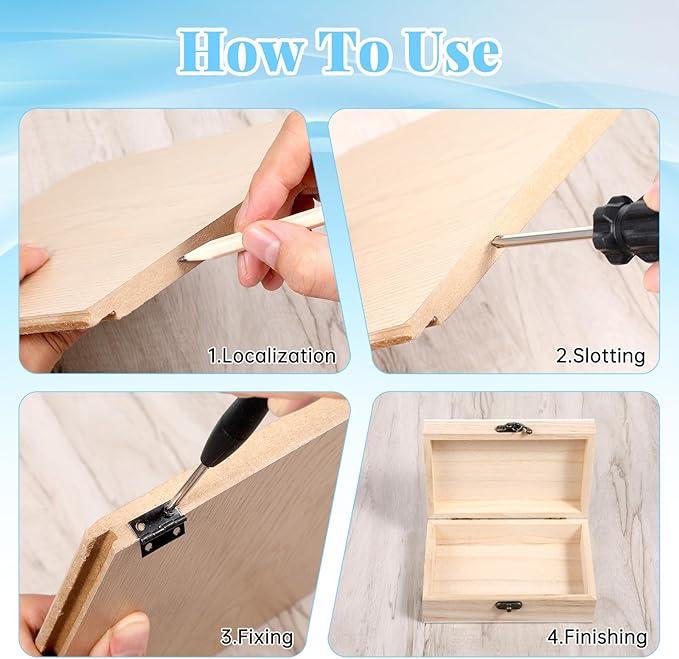 How To Use

1.Localization

2.Slotting

3.Fixing

4.Finishing