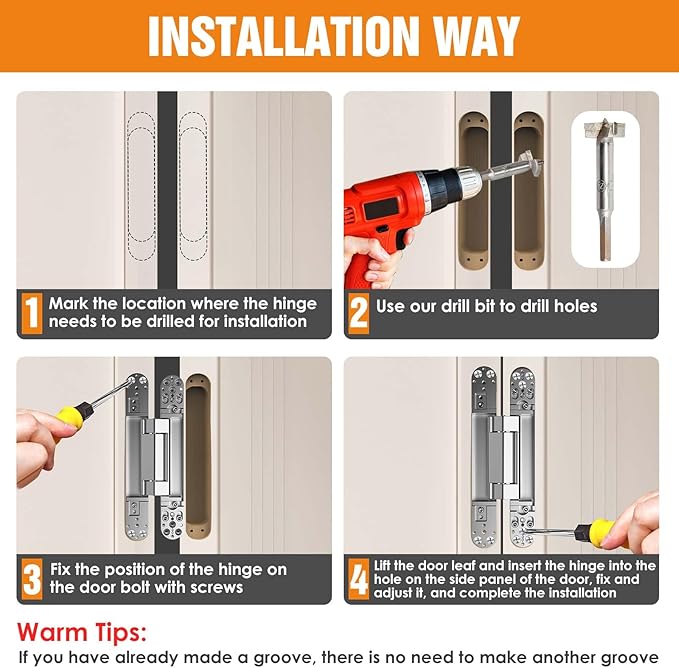 INSTALLATION WAY

1 Mark the location where the hinge needs to be drilled for installation

2 Use our drill bit to drill holes

3 Fix the position of the hinge on the door bolt with screws

4 Lift the door leaf and insert the hinge into the hole on the side panel of the door, fix and adjust it, and complete the installation

Warm Tips:
If you have already made a groove, there is no need to make another groove