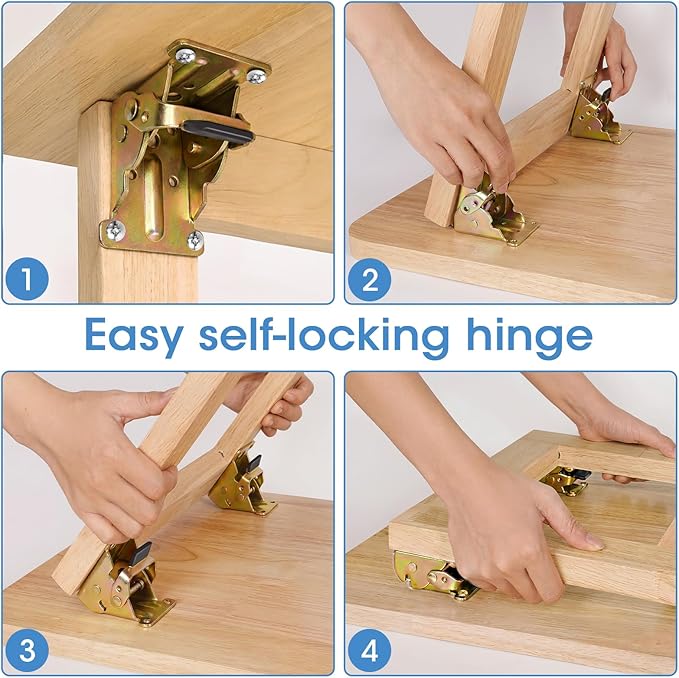 1

2

Easy self-locking hinge

3

4