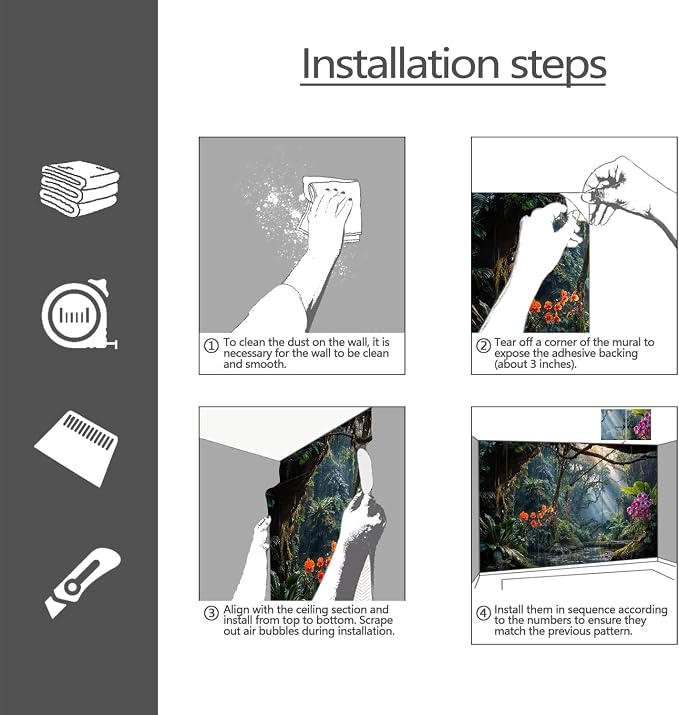 Installation steps

① To clean the dust on the wall, it is necessary for the wall to be clean and smooth.

② Tear off a corner of the mural to expose the adhesive backing (about 3 inches).

③ Align with the ceiling section and install from top to bottom. Scrape out air bubbles during installation.

④ Install them in sequence according to the numbers to ensure they match the previous pattern.