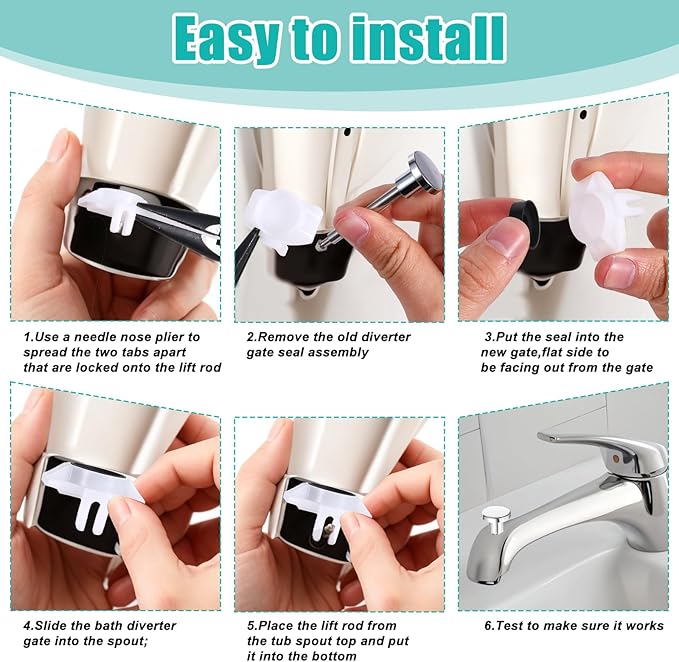 Easy to install

1.Use a needle nose plier to spread the two tabs apart that are locked onto the lift rod

2.Remove the old diverter gate seal assembly

3.Put the seal into the new gate,flat side to be facing out from the gate

4.Slide the bath diverter gate into the spout;

5.Place the lift rod from the tub spout top and put it into the bottom

6.Test to make sure it works