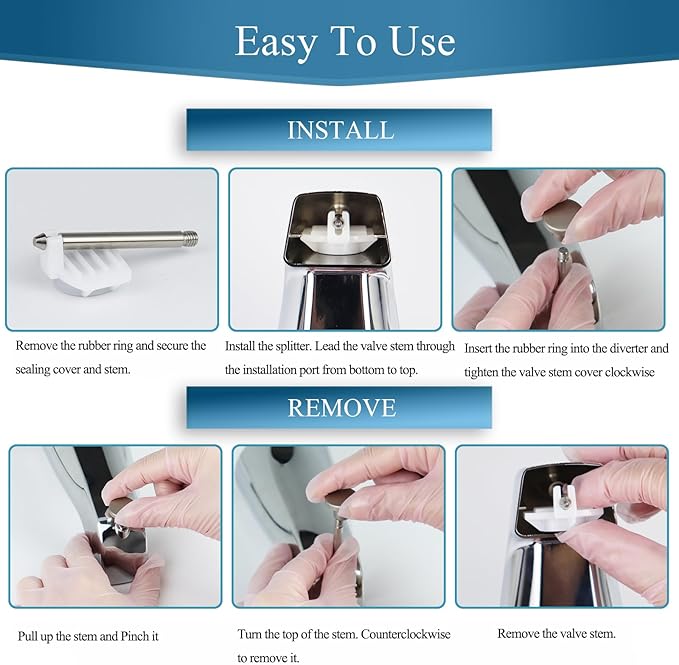 Easy To Use

INSTALL

Remove the rubber ring and secure the sealing cover and stem.

Install the splitter. Lead the valve stem through the installation port from bottom to top.

Insert the rubber ring into the diverter and tighten the valve stem cover clockwise

REMOVE

Pull up the stem and Pinch it

Turn the top of the stem. Counterclockwise to remove it.

Remove the valve stem.