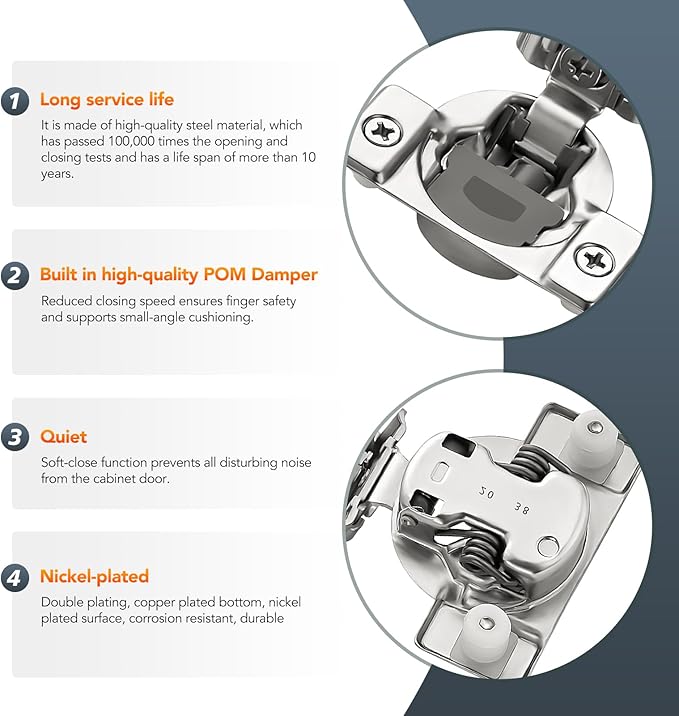 1 Long service life

It is made of high-quality steel material, which has passed 100,000 times the opening and closing tests and has a life span of more than 10 years.

2 Built in high-quality POM Damper

Reduced closing speed ensures finger safety and supports small-angle cushioning.

3 Quiet

Soft-close function prevents all disturbing noise from the cabinet door.

4 Nickel-plated

Double plating, copper plated bottom, nickel plated surface, corrosion resistant, durable

50 38