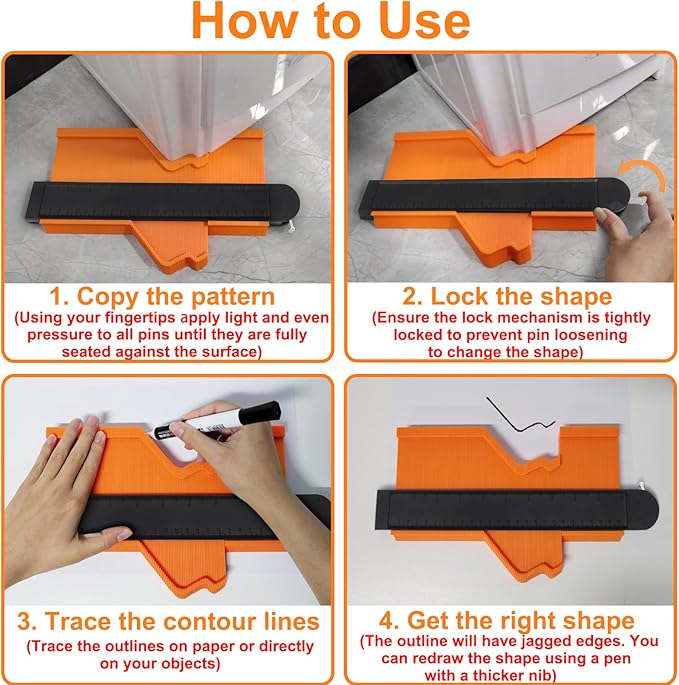 How to Use

1. Copy the pattern
(Using your fingertips apply light and even pressure to all pins until they are fully seated against the surface)

2. Lock the shape
(Ensure the lock mechanism is tightly locked to prevent pin loosening to change the shape)

3. Trace the contour lines
(Trace the outlines on paper or directly on your objects)

4. Get the right shape
(The outline will have jagged edges. You can redraw the shape using a pen with a thicker nib)