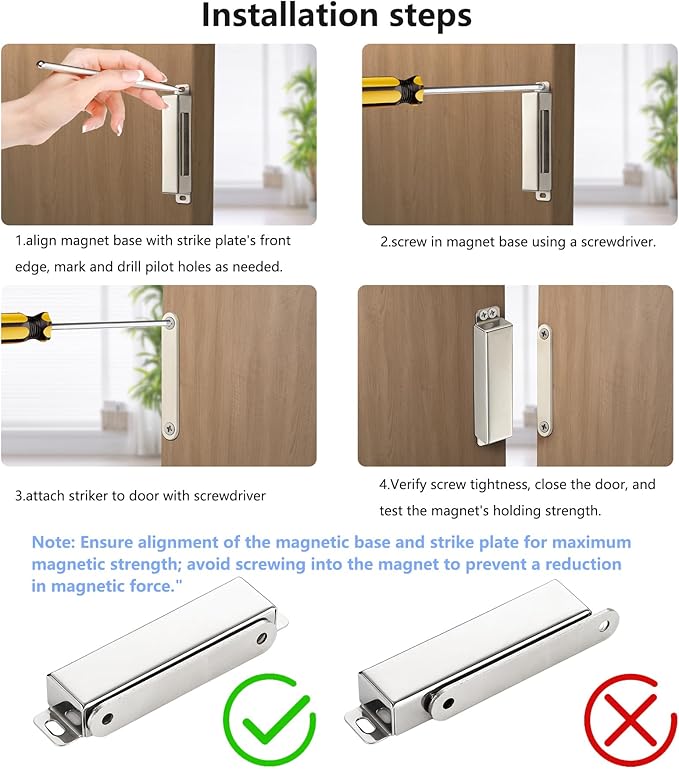 Installation steps

1.align magnet base with strike plate's front edge, mark and drill pilot holes as needed.

2.screw in magnet base using a screwdriver.

3.attach striker to door with screwdriver

4.Verify screw tightness, close the door, and test the magnet's holding strength.

Note: Ensure alignment of the magnetic base and strike plate for maximum magnetic strength; avoid screwing into the magnet to prevent a reduction in magnetic force."