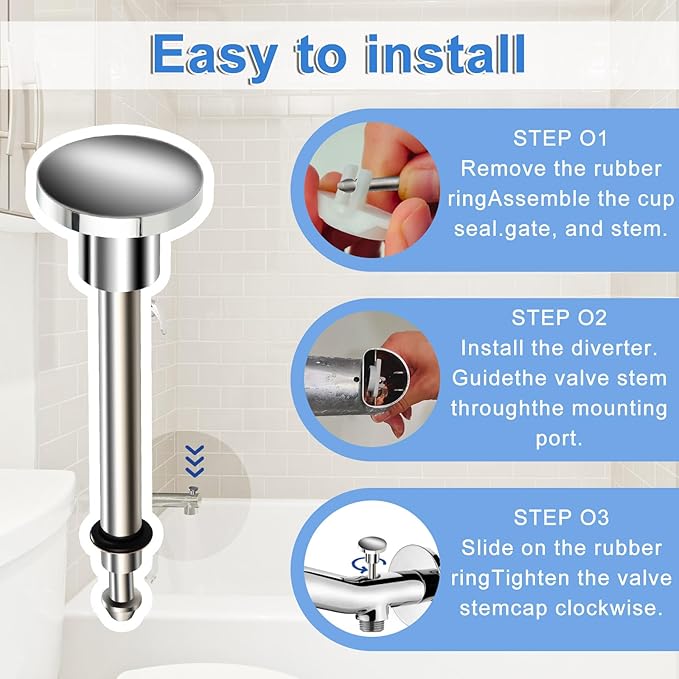 Easy to install

STEP O1
Remove the rubber ringAssemble the cup seal.gate, and stem.

STEP O2
Install the diverter. Guidethe valve stem throughthe mounting port.

STEP O3
Slide on the rubber ringTighten the valve stemcap clockwise.