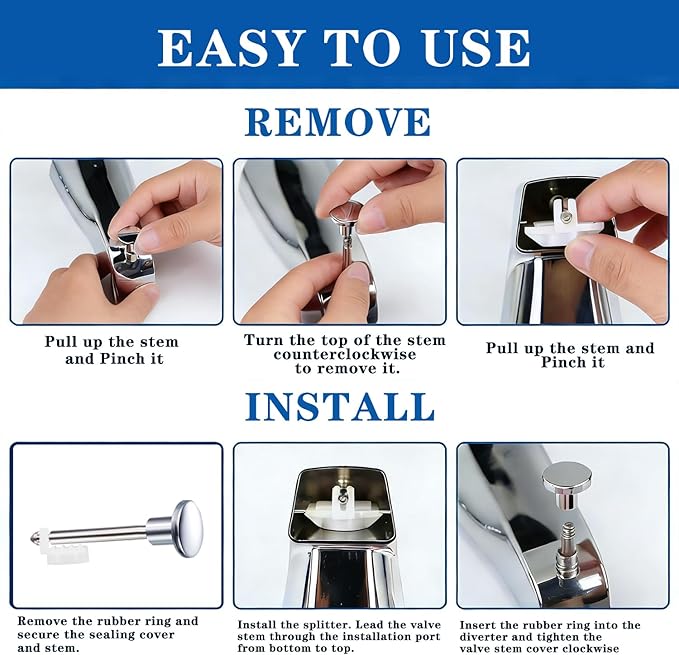 EASY TO USE

REMOVE

Pull up the stem and Pinch it

Turn the top of the stem counterclockwise to remove it.

Pull up the stem and Pinch it

INSTALL

Remove the rubber ring and secure the sealing cover and stem.

Install the splitter. Lead the valve stem through the installation port from bottom to top.

Insert the rubber ring into the diverter and tighten the valve stem cover clockwise