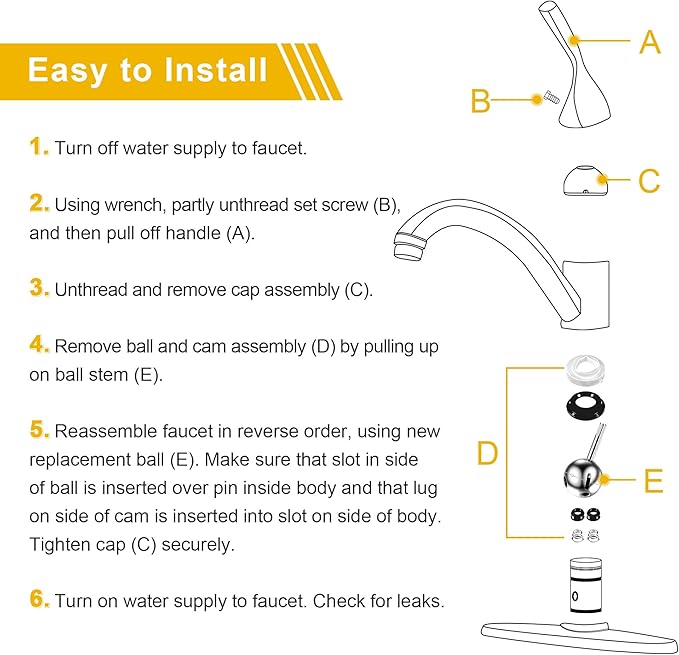 Easy to Install

1. Turn off water supply to faucet.

2. Using wrench, partly unthread set screw (B), and then pull off handle (A).

3. Unthread and remove cap assembly (C).

4. Remove ball and cam assembly (D) by pulling up on ball stem (E).

5. Reassemble faucet in reverse order, using new replacement ball (E). Make sure that slot in side of ball is inserted over pin inside body and that lug on side of cam is inserted into slot on side of body. Tighten cap (C) securely.

6. Turn on water supply to faucet. Check for leaks.

A

B

C

D

E