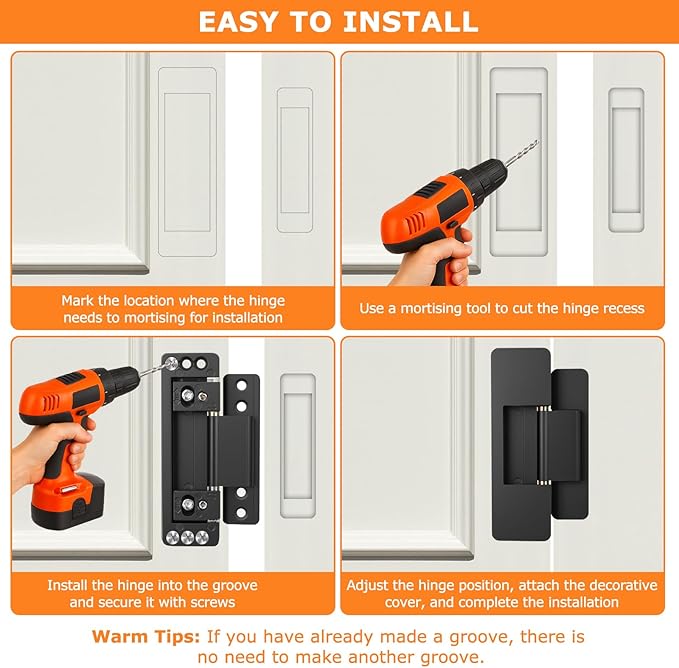 EASY TO INSTALL

Mark the location where the hinge needs to mortising for installation

Use a mortising tool to cut the hinge recess

Install the hinge into the groove and secure it with screws

Adjust the hinge position, attach the decorative cover, and complete the installation

Warm Tips: If you have already made a groove, there is no need to make another groove.