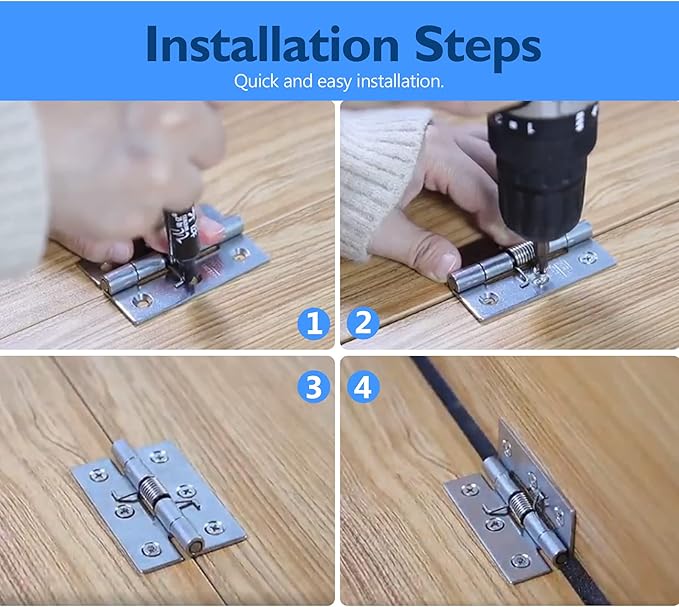 Installation Steps
Quick and easy installation.

1
2
3
4