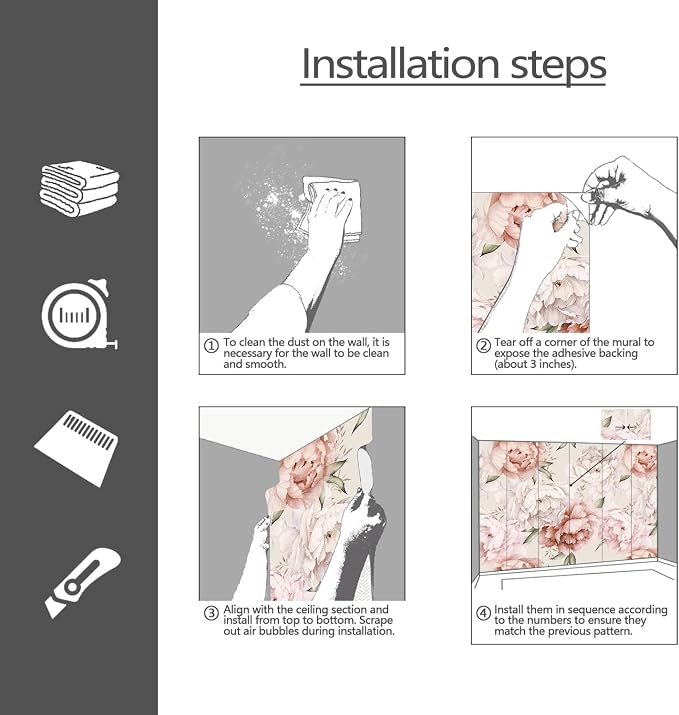 Installation steps

① To clean the dust on the wall, it is necessary for the wall to be clean and smooth.

② Tear off a corner of the mural to expose the adhesive backing (about 3 inches).

③ Align with the ceiling section and install from top to bottom. Scrape out air bubbles during installation.

④ Install them in sequence according to the numbers to ensure they match the previous pattern.