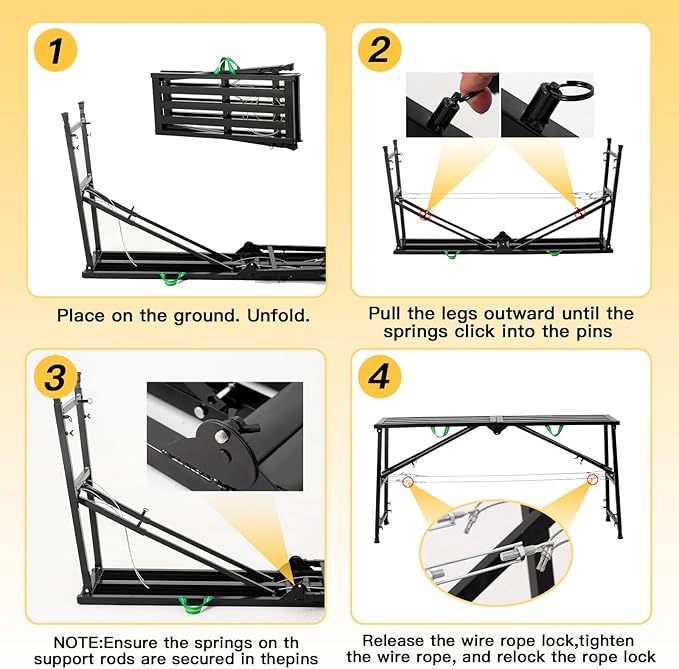 1

Place on the ground. Unfold.

2

Pull the legs outward until the springs click into the pins

3

NOTE:Ensure the springs on th support rods are secured in thepins

4

Release the wire rope lock,tighten the wire rope, and relock the rope lock