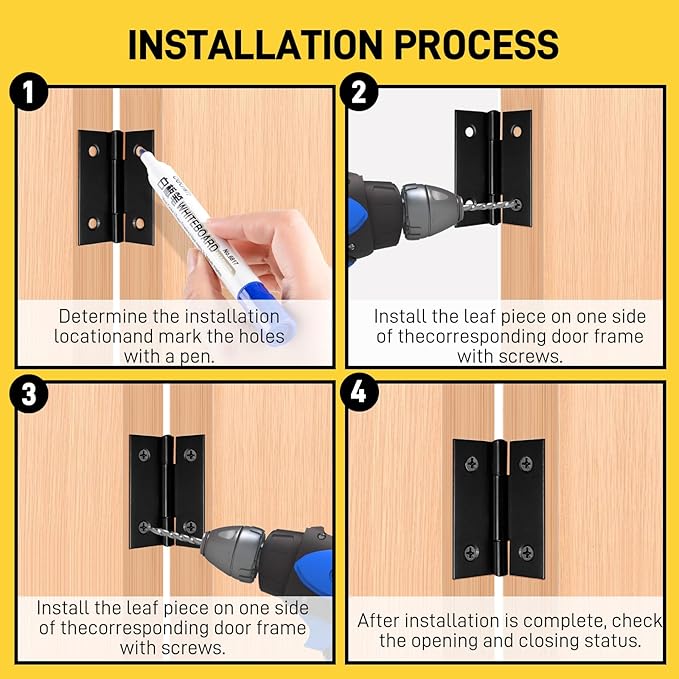 INSTALLATION PROCESS

1

白板笔 WHITEBOARD No.6817

Determine the installation locationand mark the holes with a pen.

2

Install the leaf piece on one side of thecorresponding door frame with screws.

3

Install the leaf piece on one side of thecorresponding door frame with screws.

4

After installation is complete, check the opening and closing status.