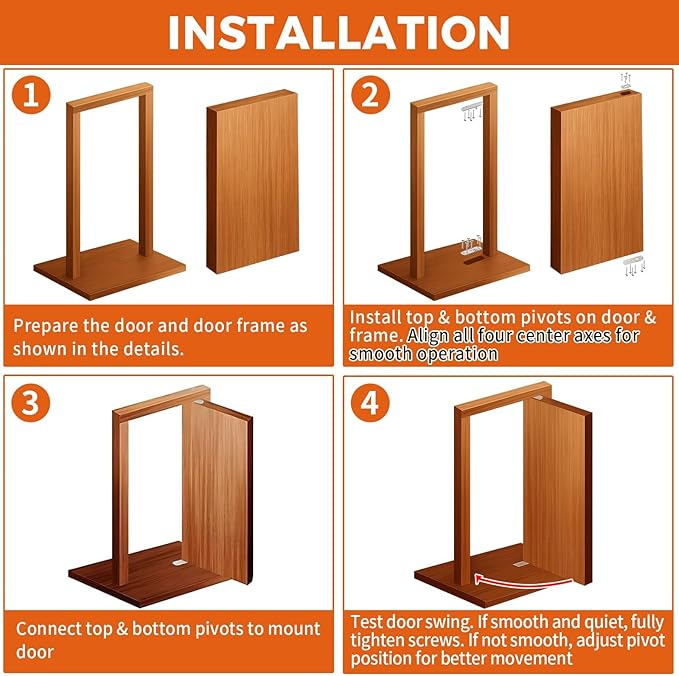 INSTALLATION

1

Prepare the door and door frame as shown in the details.

2

Install top & bottom pivots on door & frame. Align all four center axes for smooth operation

3

Connect top & bottom pivots to mount door

4

Test door swing. If smooth and quiet, fully tighten screws. If not smooth, adjust pivot position for better movement