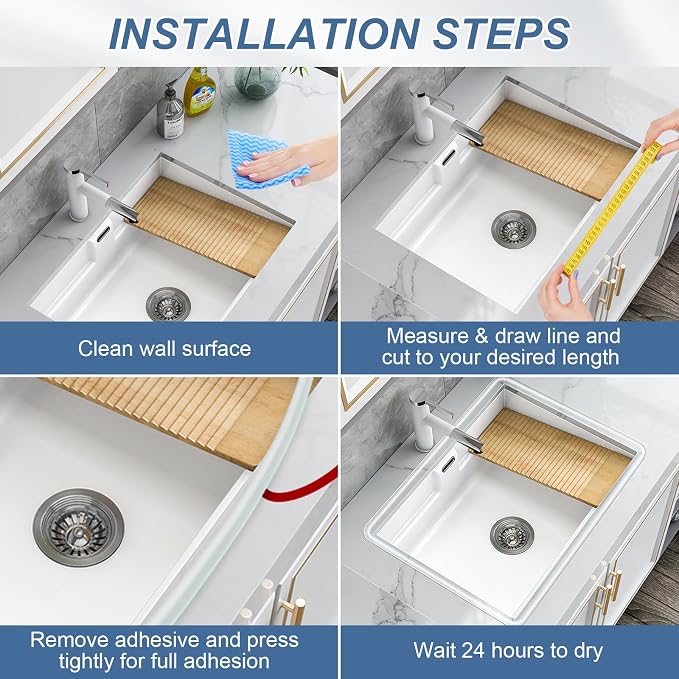 INSTALLATION STEPS

Clean wall surface

Measure & draw line and cut to your desired length

Remove adhesive and press tightly for full adhesion

Wait 24 hours to dry