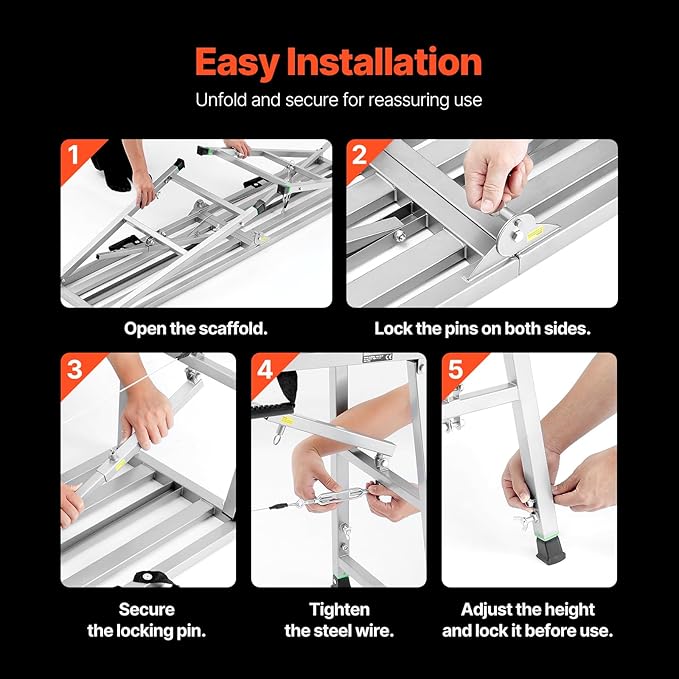 Easy Installation

Unfold and secure for reassuring use

1

Open the scaffold.

2

Lock the pins on both sides.

3

Secure the locking pin.

4

Tighten the steel wire.

5

Adjust the height and lock it before use.