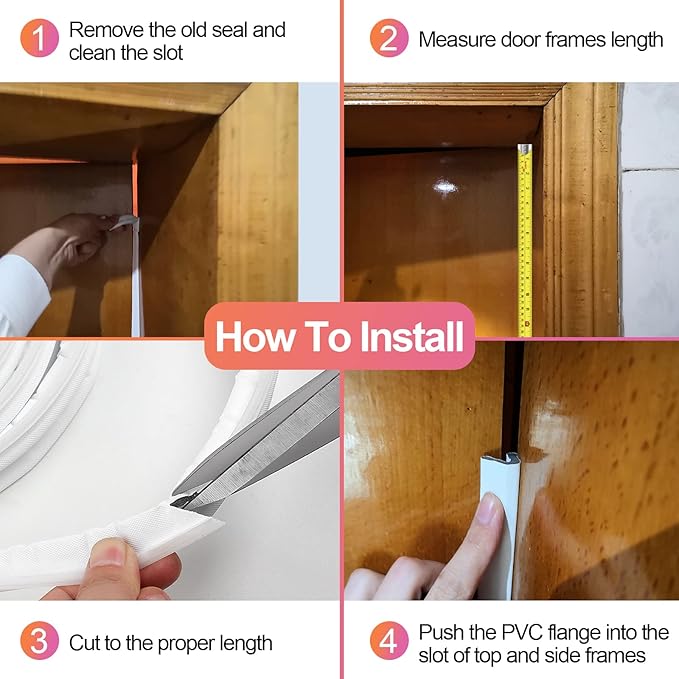 1 Remove the old seal and clean the slot

2 Measure door frames length

How To Install

3 Cut to the proper length

4 Push the PVC flange into the slot of top and side frames