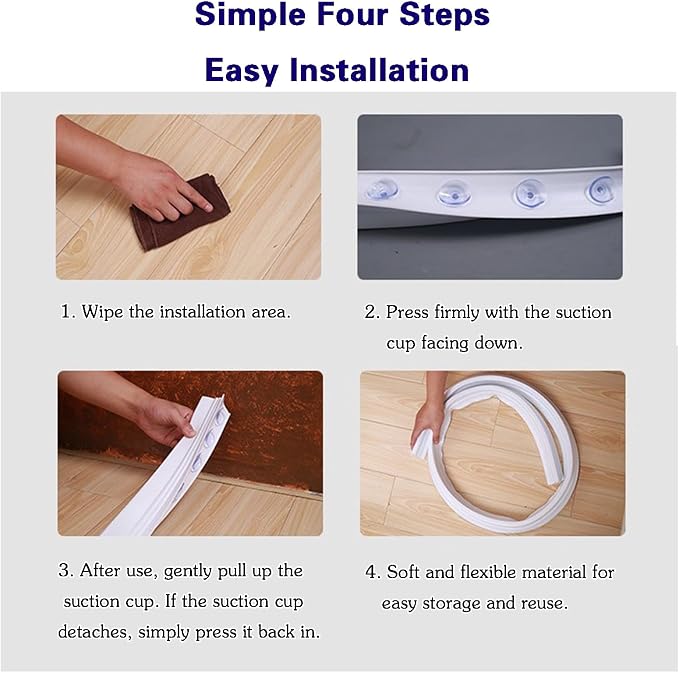 Simple Four Steps
Easy Installation

1. Wipe the installation area.

2. Press firmly with the suction cup facing down.

3. After use, gently pull up the suction cup. If the suction cup detaches, simply press it back in.

4. Soft and flexible material for easy storage and reuse.