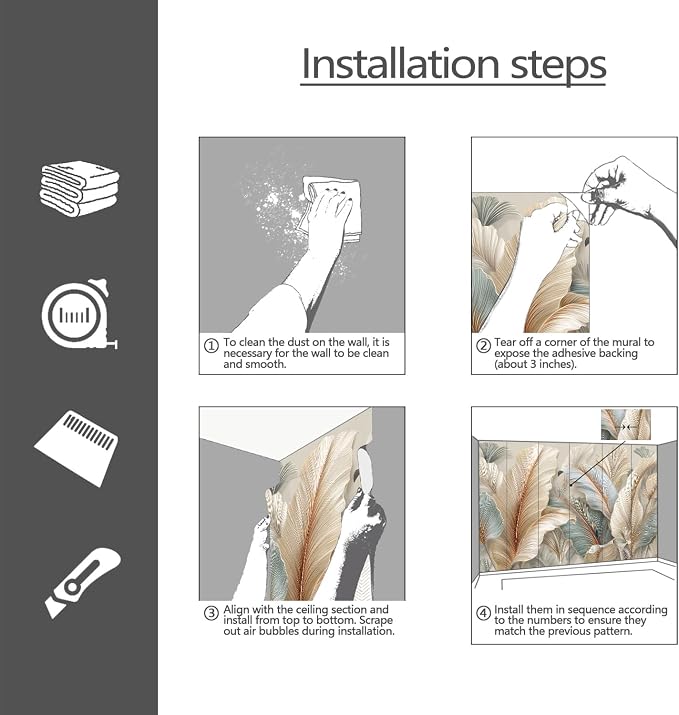 Installation steps

① To clean the dust on the wall, it is necessary for the wall to be clean and smooth.

② Tear off a corner of the mural to expose the adhesive backing (about 3 inches).

③ Align with the ceiling section and install from top to bottom. Scrape out air bubbles during installation.

④ Install them in sequence according to the numbers to ensure they match the previous pattern.