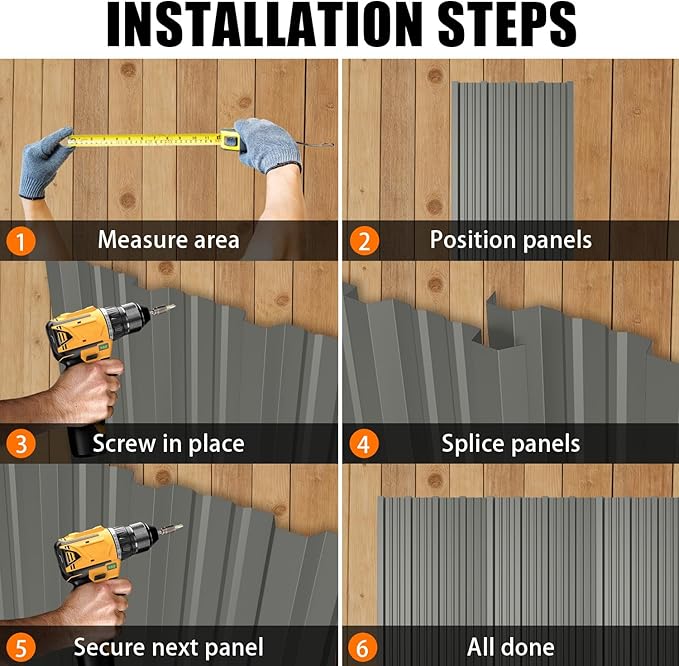 INSTALLATION STEPS

1 Measure area

2 Position panels

3 Screw in place

4 Splice panels

5 Secure next panel

6 All done