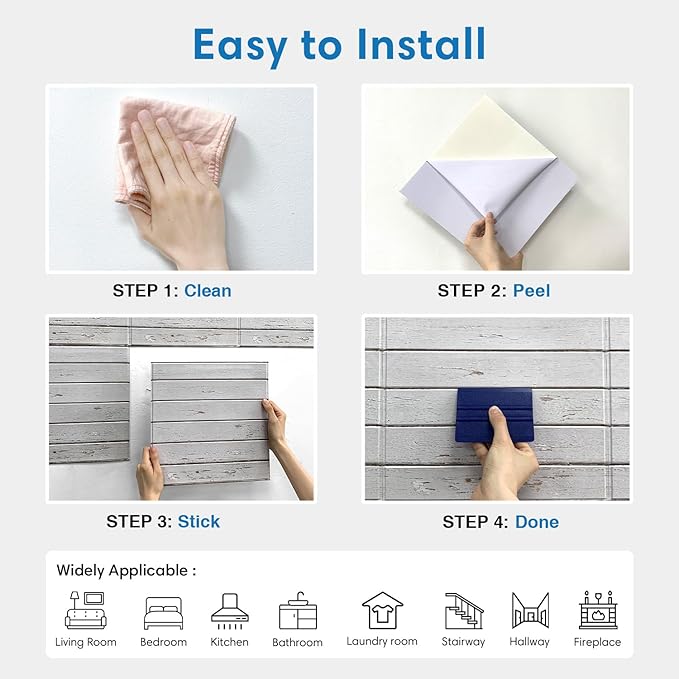 Easy to Install

STEP 1: Clean

STEP 2: Peel

STEP 3: Stick

STEP 4: Done

Widely Applicable :

Living Room Bedroom Kitchen Bathroom Laundry room Stairway Hallway Fireplace