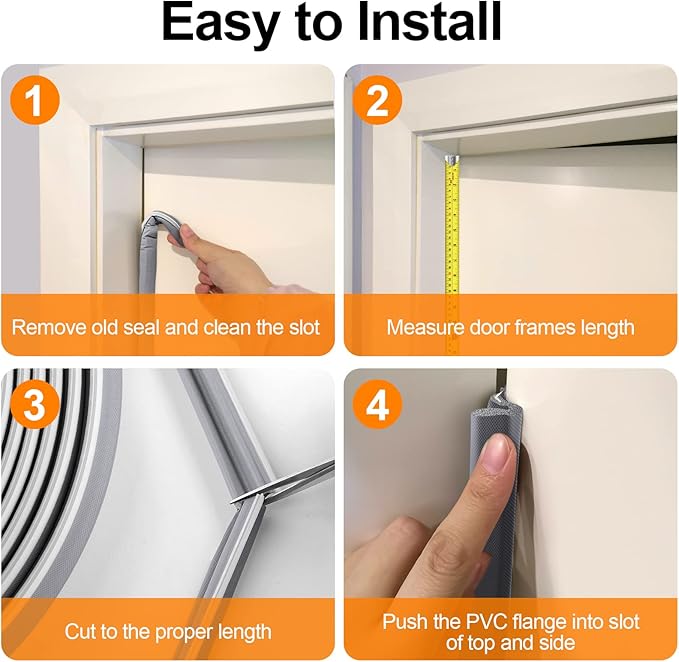 Easy to Install

1

Remove old seal and clean the slot

2

Measure door frames length

3

Cut to the proper length

4

Push the PVC flange into slot of top and side