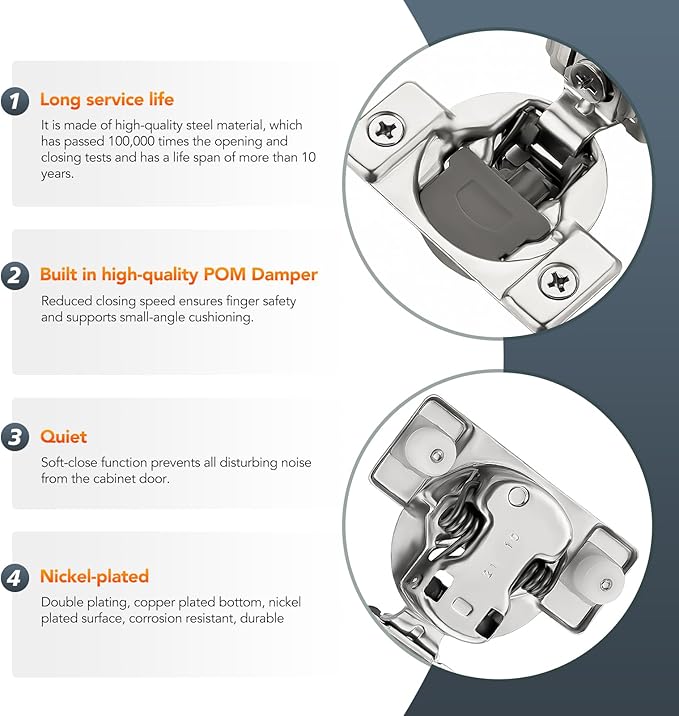 1 Long service life

It is made of high-quality steel material, which has passed 100,000 times the opening and closing tests and has a life span of more than 10 years.

2 Built in high-quality POM Damper

Reduced closing speed ensures finger safety and supports small-angle cushioning.

3 Quiet

Soft-close function prevents all disturbing noise from the cabinet door.

4 Nickel-plated

Double plating, copper plated bottom, nickel plated surface, corrosion resistant, durable

21 10