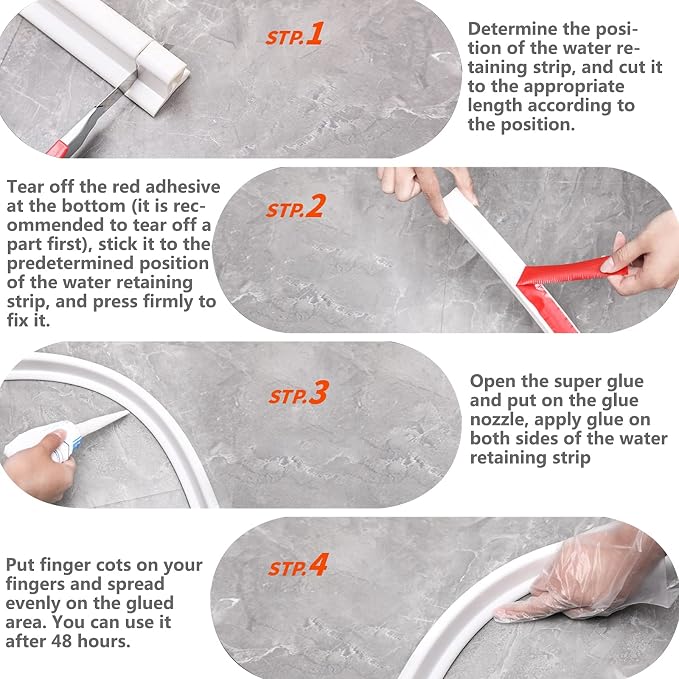 STP.1

Determine the position of the water retaining strip, and cut it to the appropriate length according to the position.

Tear off the red adhesive at the bottom (it is recommended to tear off a part first), stick it to the predetermined position of the water retaining strip, and press firmly to fix it.

STP.2

STP.3

Open the super glue and put on the glue nozzle, apply glue on both sides of the water retaining strip

Put finger cots on your fingers and spread evenly on the glued area. You can use it after 48 hours.

STP.4