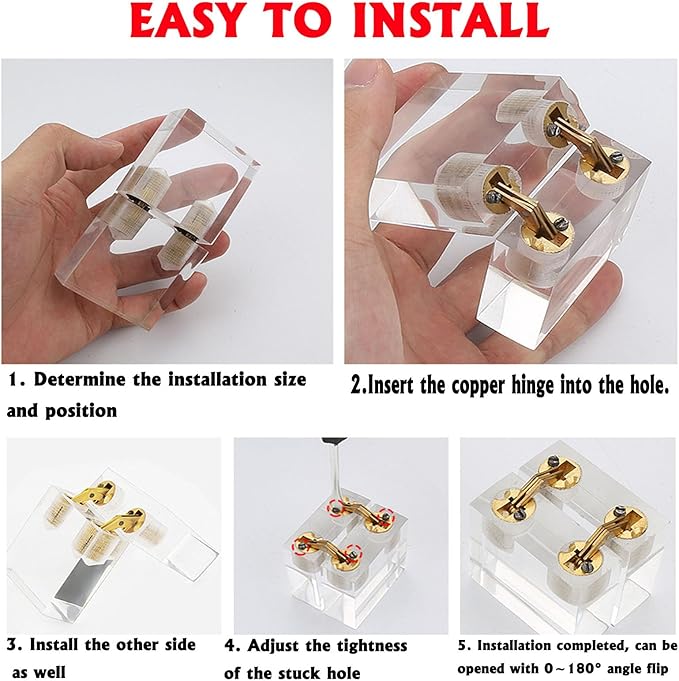 EASY TO INSTALL

1. Determine the installation size and position

2.Insert the copper hinge into the hole.

3. Install the other side as well

4. Adjust the tightness of the stuck hole

5. Installation completed, can be opened with 0～180° angle flip