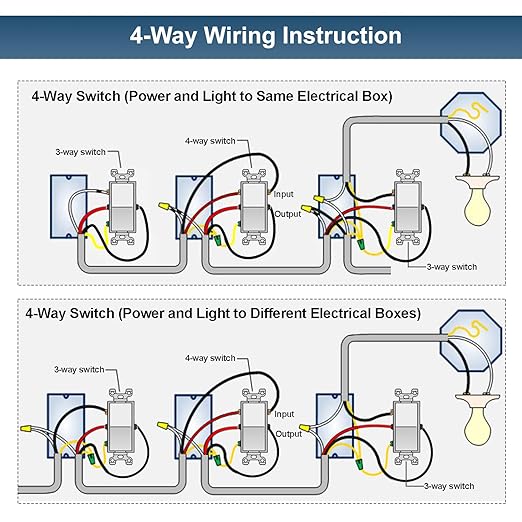 4-Way Wiring Instruction

4-Way Switch (Power and Light to Same Electrical Box)

3-way switch

4-way switch

Input

Output

3-way switch

4-Way Switch (Power and Light to Different Electrical Boxes)

3-way switch

4-way switch

Input

Output

3-way switch