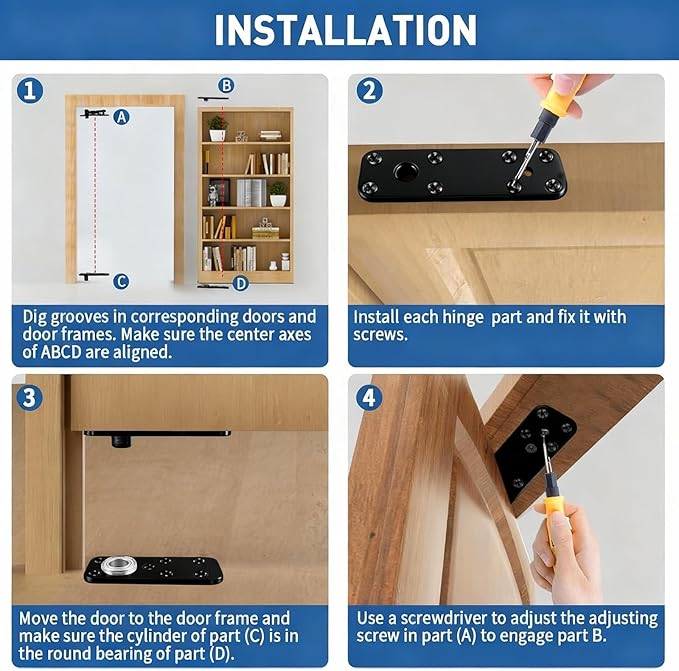 INSTALLATION

1

A

B

C

D

Dig grooves in corresponding doors and door frames. Make sure the center axes of ABCD are aligned.

2

Install each hinge part and fix it with screws.

3

Move the door to the door frame and make sure the cylinder of part (C) is in the round bearing of part (D).

4

Use a screwdriver to adjust the adjusting screw in part (A) to engage part B.