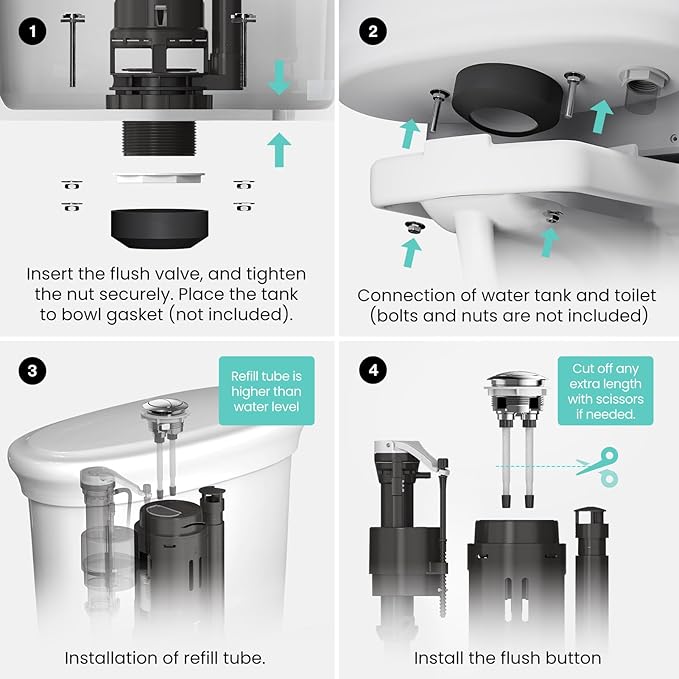 1

Insert the flush valve, and tighten the nut securely. Place the tank to bowl gasket (not included).

2

Connection of water tank and toilet (bolts and nuts are not included)

3

Refill tube is higher than water level

Installation of refill tube.

4

Cut off any extra length with scissors if needed.

Install the flush button