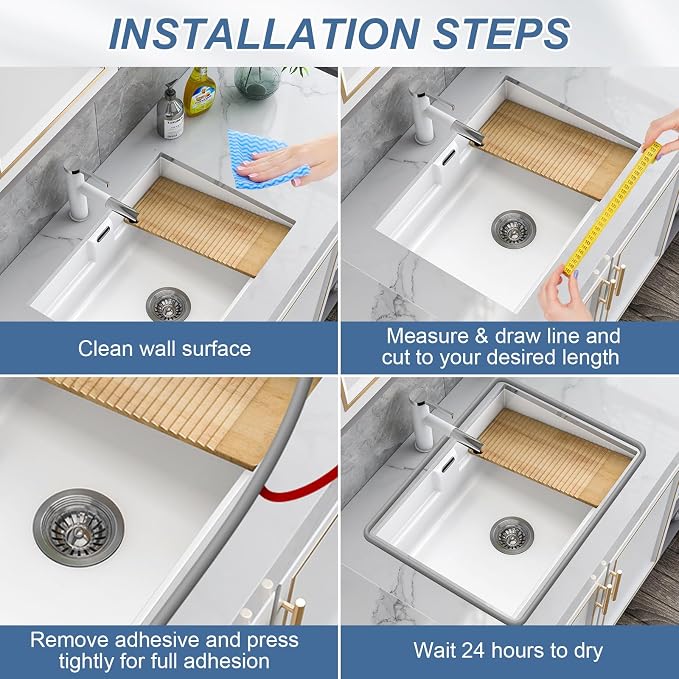 INSTALLATION STEPS

Clean wall surface

Measure & draw line and cut to your desired length

Remove adhesive and press tightly for full adhesion

Wait 24 hours to dry