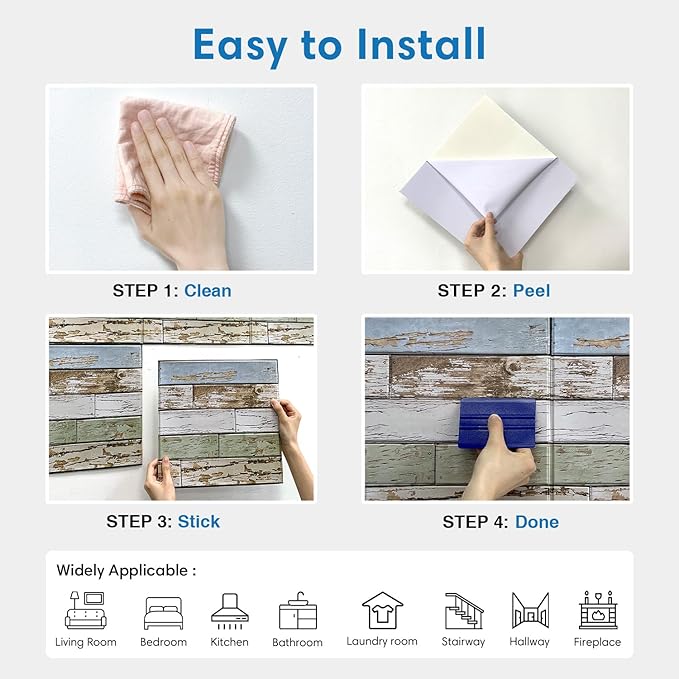 Easy to Install

STEP 1: Clean

STEP 2: Peel

STEP 3: Stick

STEP 4: Done

Widely Applicable :

Living Room
Bedroom
Kitchen
Bathroom
Laundry room
Stairway
Hallway
Fireplace