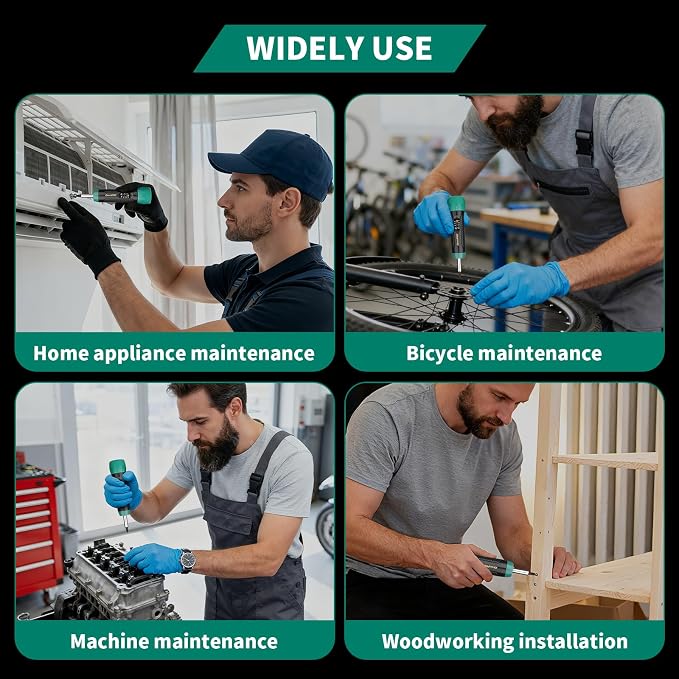 WIDELY USE

Home appliance maintenance

Bicycle maintenance

Machine maintenance

Woodworking installation