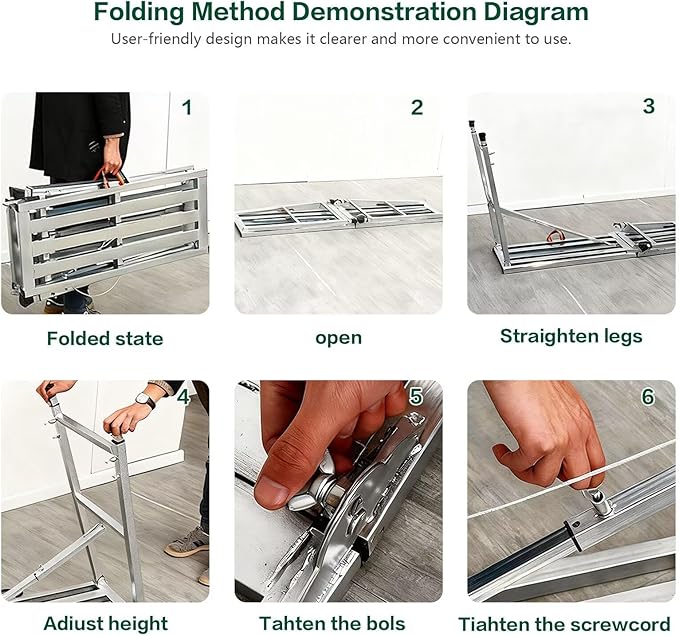 Folding Method Demonstration Diagram
User-friendly design makes it clearer and more convenient to use.

1
Folded state

2
open

3
Straighten legs

4
Adiust height

5
Tahten the bols

6
Tiahten the screwcord