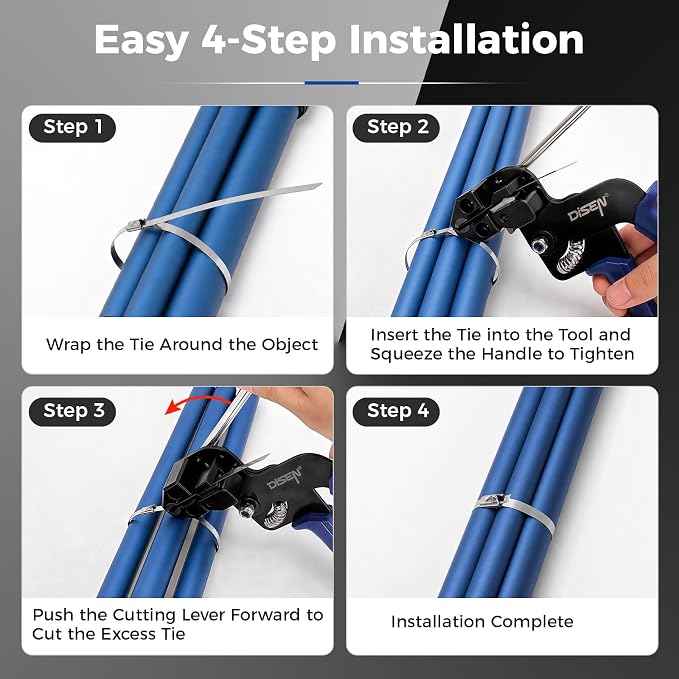 Easy 4-Step Installation

Step 1

Wrap the Tie Around the Object

Step 2

DISEN

Insert the Tie into the Tool and Squeeze the Handle to Tighten

Step 3

DISEN

Push the Cutting Lever Forward to Cut the Excess Tie

Step 4

Installation Complete