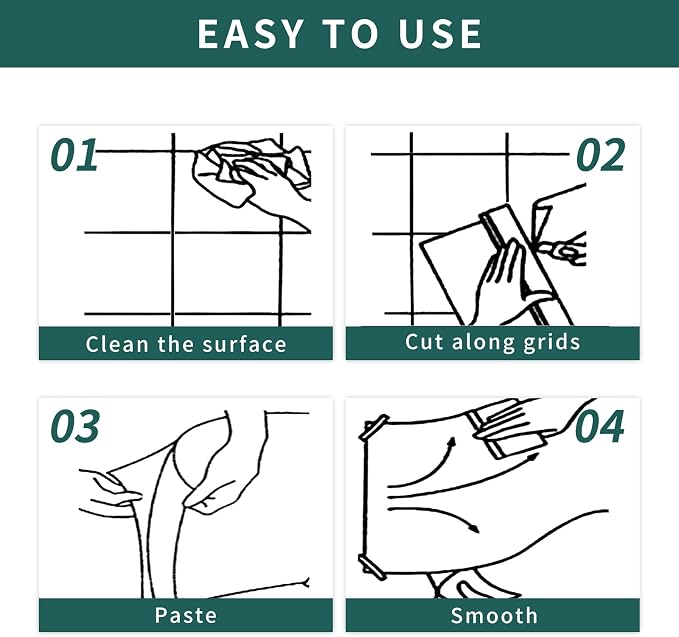 EASY TO USE

01

Clean the surface

02

Cut along grids

03

Paste

04

Smooth