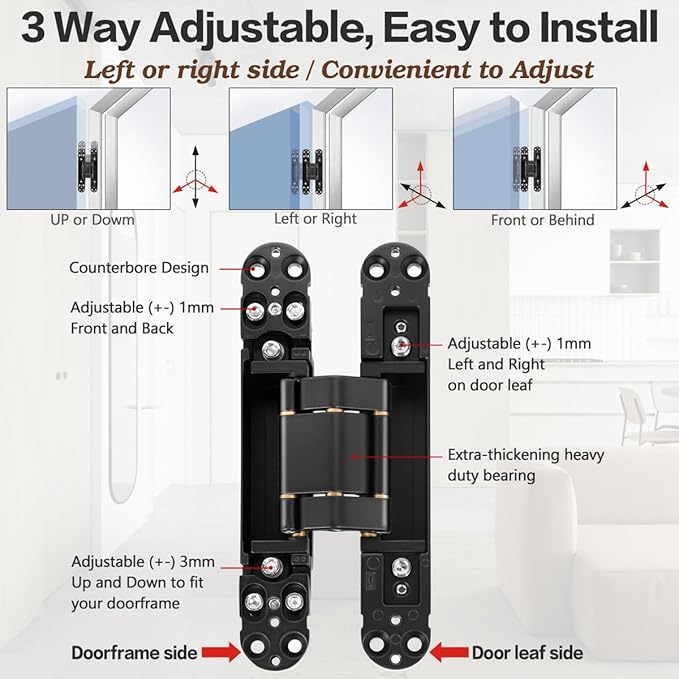 3 Way Adjustable, Easy to Install

Left or right side / Convienient to Adjust

UP or Dowm

Left or Right

Front or Behind

Counterbore Design

Adjustable (+-) 1mm Front and Back

Adjustable (+-) 1mm Left and Right on door leaf

Extra-thickening heavy duty bearing

Adjustable (+-) 3mm Up and Down to fit your doorframe

Doorframe side

Door leaf side