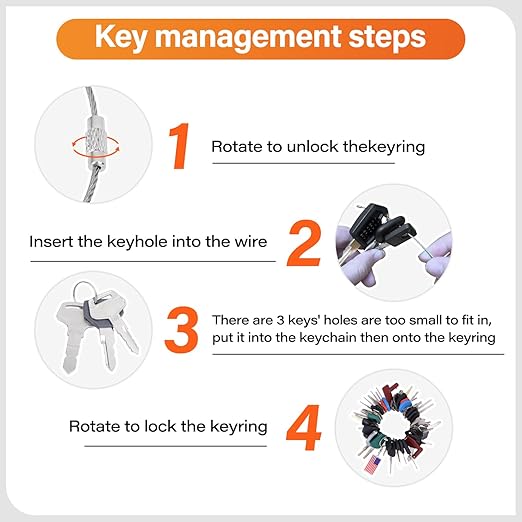 Key management steps

1

Rotate to unlock thekeyring

Insert the keyhole into the wire

2

3

There are 3 keys' holes are too small to fit in, put it into the keychain then onto the keyring

Rotate to lock the keyring

4