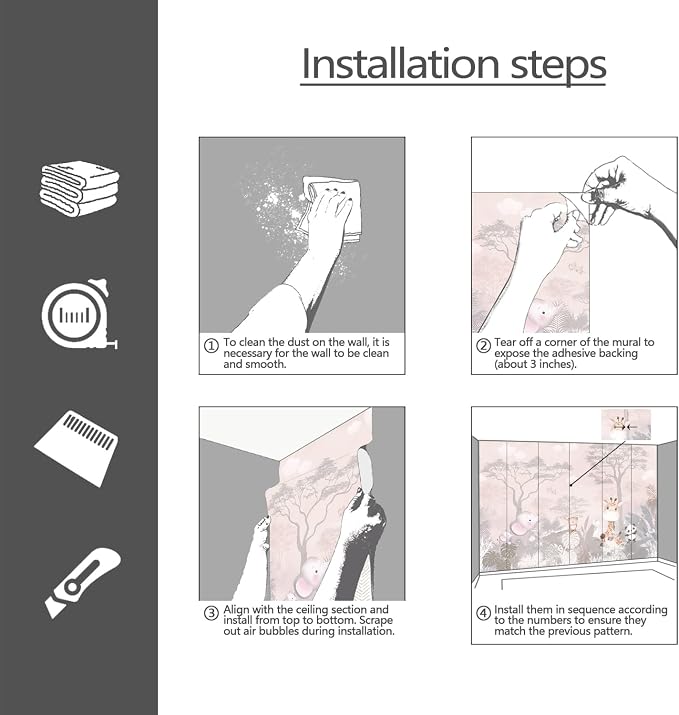 Installation steps

① To clean the dust on the wall, it is necessary for the wall to be clean and smooth.

② Tear off a corner of the mural to expose the adhesive backing (about 3 inches).

③ Align with the ceiling section and install from top to bottom. Scrape out air bubbles during installation.

④ Install them in sequence according to the numbers to ensure they match the previous pattern.