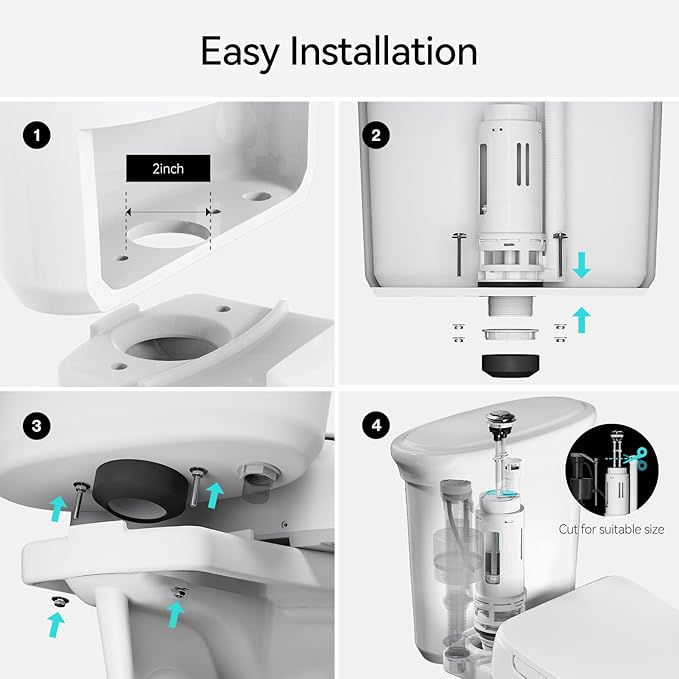 Easy Installation

1

2inch

2

3

4

Cut for suitable size