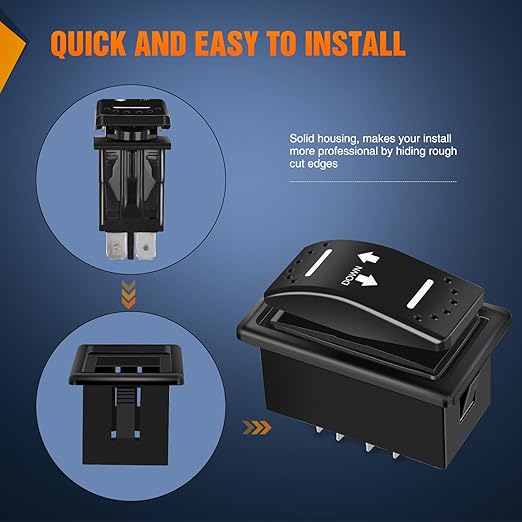 QUICK AND EASY TO INSTALL

Solid housing, makes your install more professional by hiding rough cut edges

DOWN