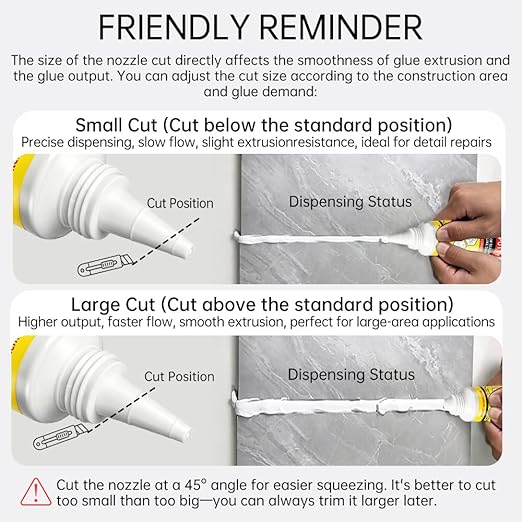 FRIENDLY REMINDER

The size of the nozzle cut directly affects the smoothness of glue extrusion and the glue output. You can adjust the cut size according to the construction area and glue demand:

Small Cut (Cut below the standard position)
Precise dispensing, slow flow, slight extrusionresistance, ideal for detail repairs

Cut Position

Dispensing Status

Large Cut (Cut above the standard position)
Higher output, faster flow, smooth extrusion, perfect for large-area applications

Cut Position

Dispensing Status

Cut the nozzle at a 45° angle for easier squeezing. It's better to cut too small than too big—you can always trim it larger later.