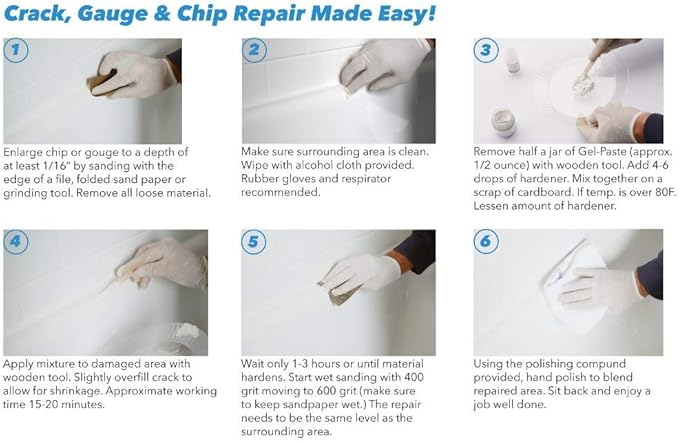 Crack, Gauge & Chip Repair Made Easy!

1

Enlarge chip or gouge to a depth of at least 1/16" by sanding with the edge of a file, folded sand paper or grinding tool. Remove all loose material.

2

Make sure surrounding area is clean. Wipe with alcohol cloth provided. Rubber gloves and respirator recommended.

3

Remove half a jar of Gel-Paste (approx. 1/2 ounce) with wooden tool. Add 4-6 drops of hardener. Mix together on a scrap of cardboard. If temp. is over 80F. Lessen amount of hardener.

4

Apply mixture to damaged area with wooden tool. Slightly overfill crack to allow for shrinkage. Approximate working time 15-20 minutes.

5

Wait only 1-3 hours or until material hardens. Start wet sanding with 400 grit moving to 600 grit (make sure to keep sandpaper wet.) The repair needs to be the same level as the surrounding area.

6

Using the polishing compund provided, hand polish to blend repaired area. Sit back and enjoy a job well done.